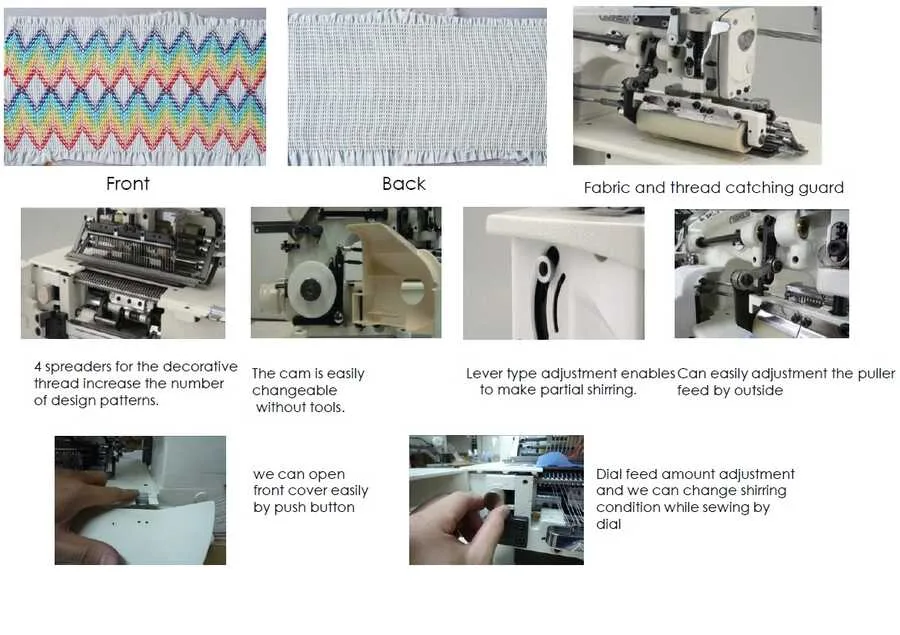 Front

Back

Fabric and thread catching guard

4 spreaders for the decorative thread increase the number of design patterns.

The cam is easily changeable without tools.

Lever type adjustment enables to make partial shirring.

Can easily adjustment the puller feed by outside

we can open front cover easily by push button

Dial feed amount adjustment and we can change shirring condition while sewing by dial